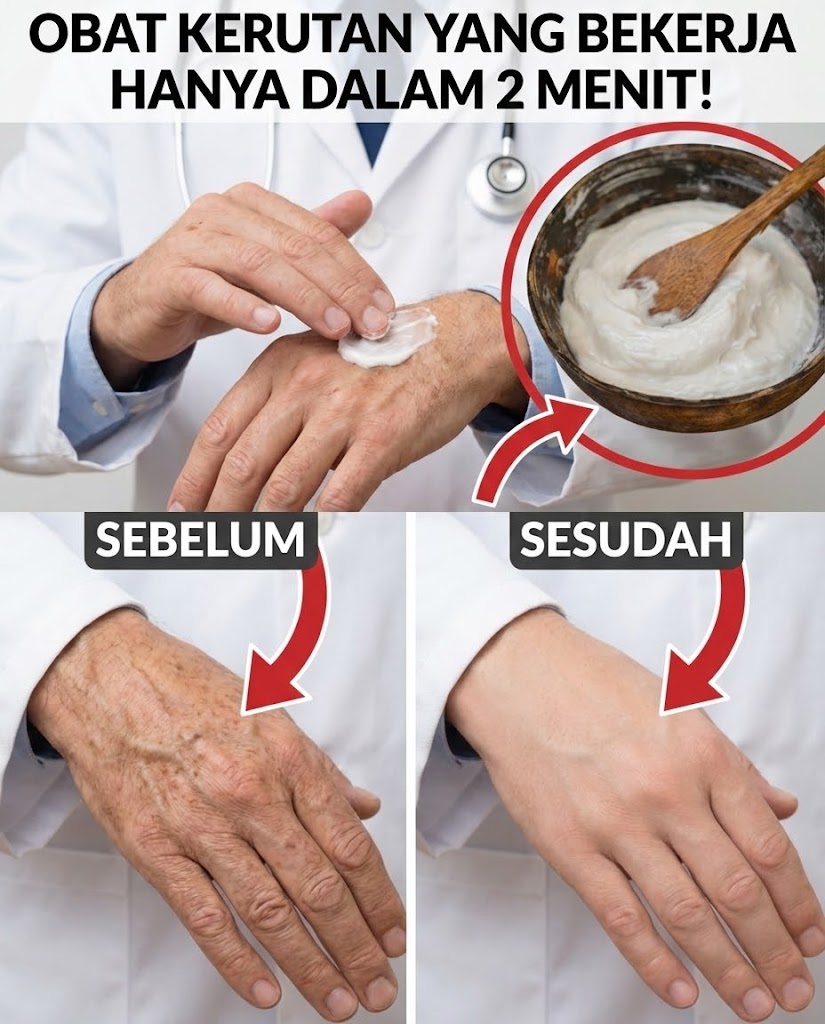 OBAT KERUTAN YANG BEKERJA HANYA DALAM 2 MENIT!

SEBELUM

SESUDAH