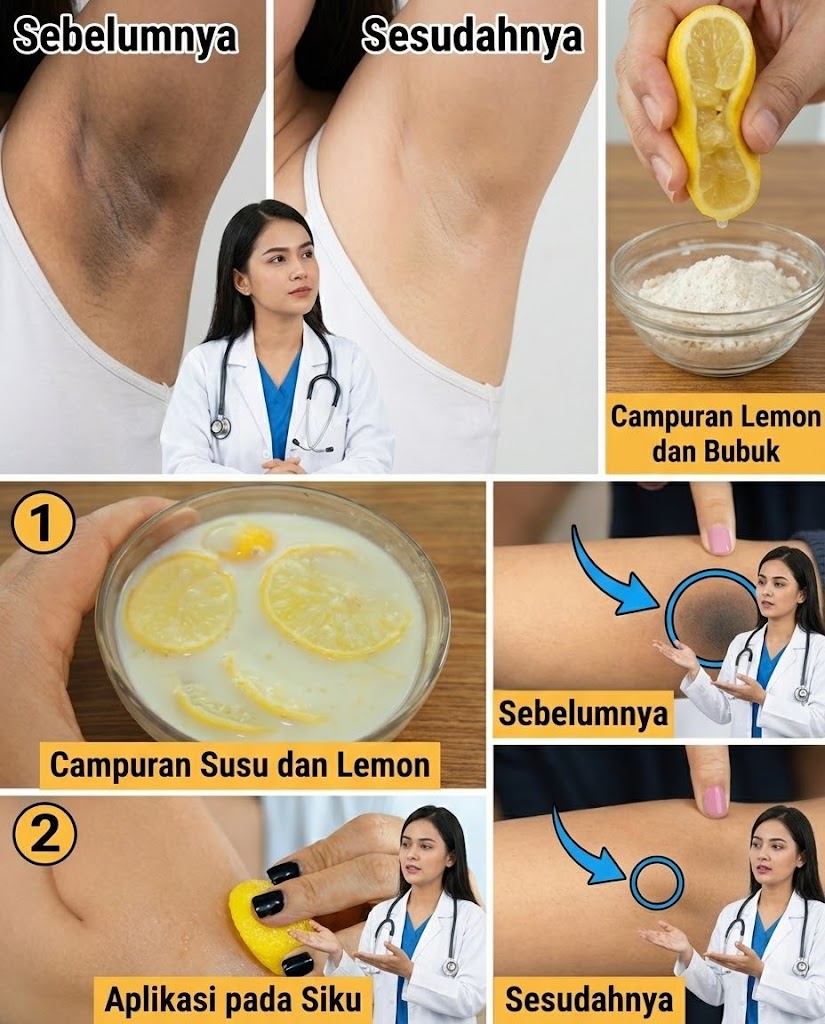 Sebelumnya

Sesudahnya

Campuran Lemon dan Bubuk

1

Campuran Susu dan Lemon

Sebelumnya

2

Aplikasi pada Siku

Sesudahnya