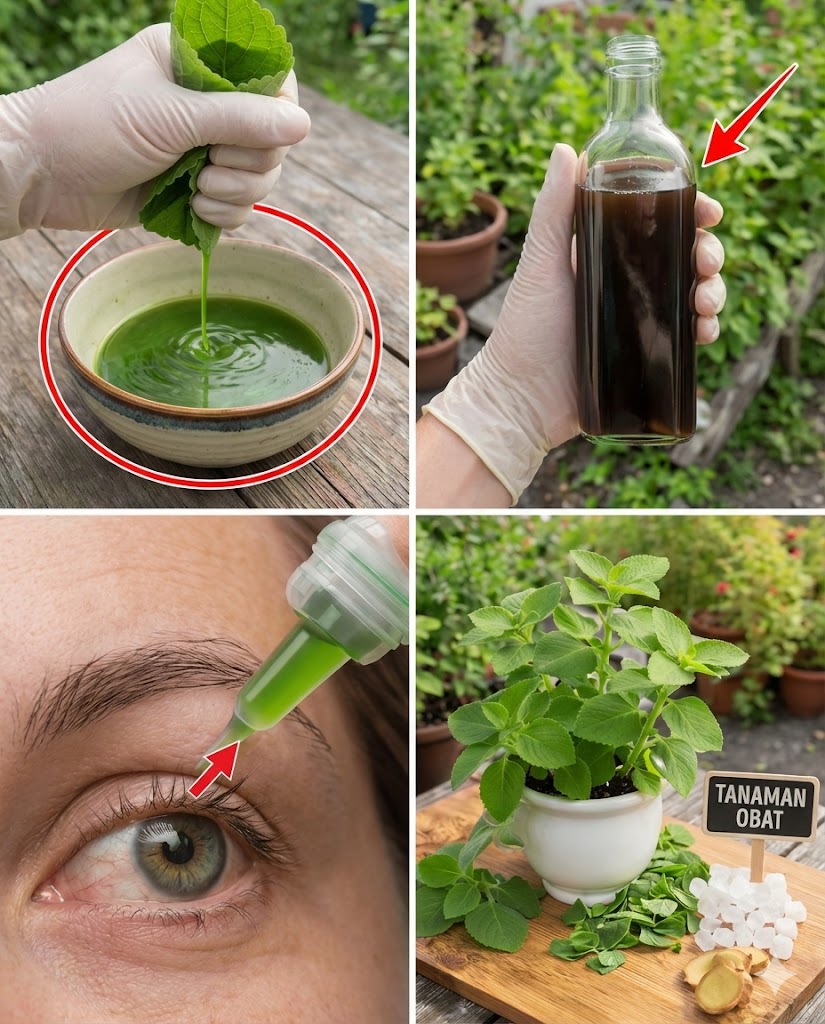 TANAMAN OBAT