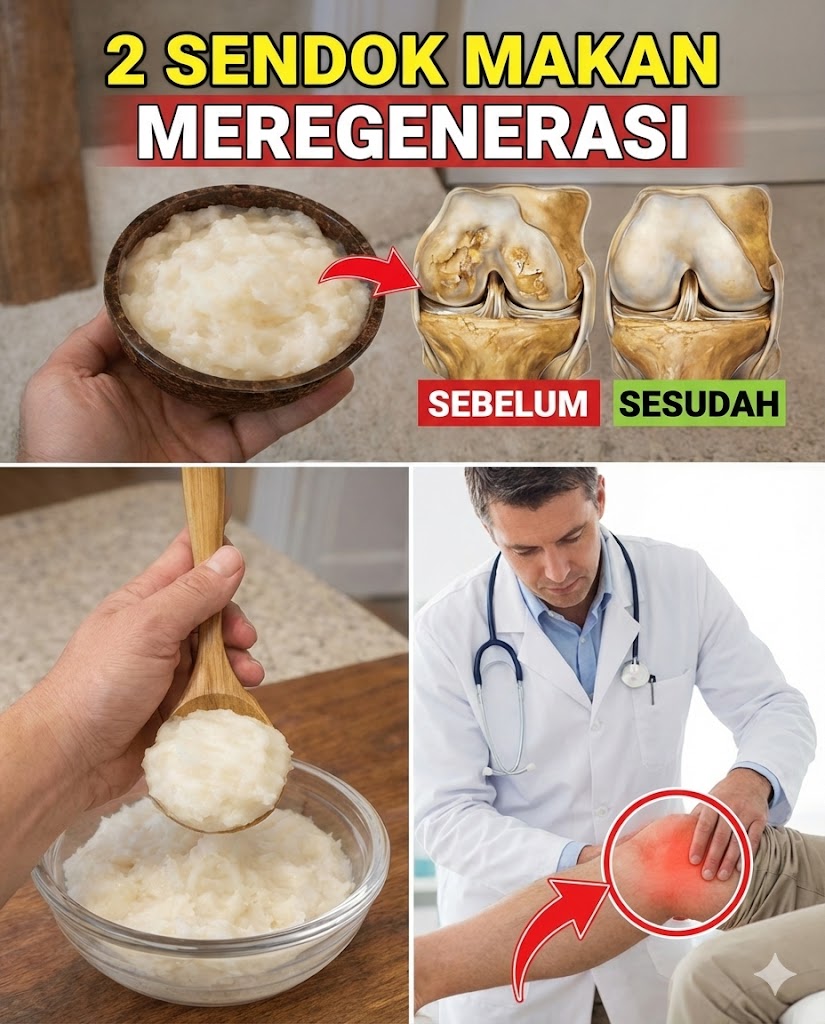 2 SENDOK MAKAN
MEREGENERASI

SEBELUM SESUDAH