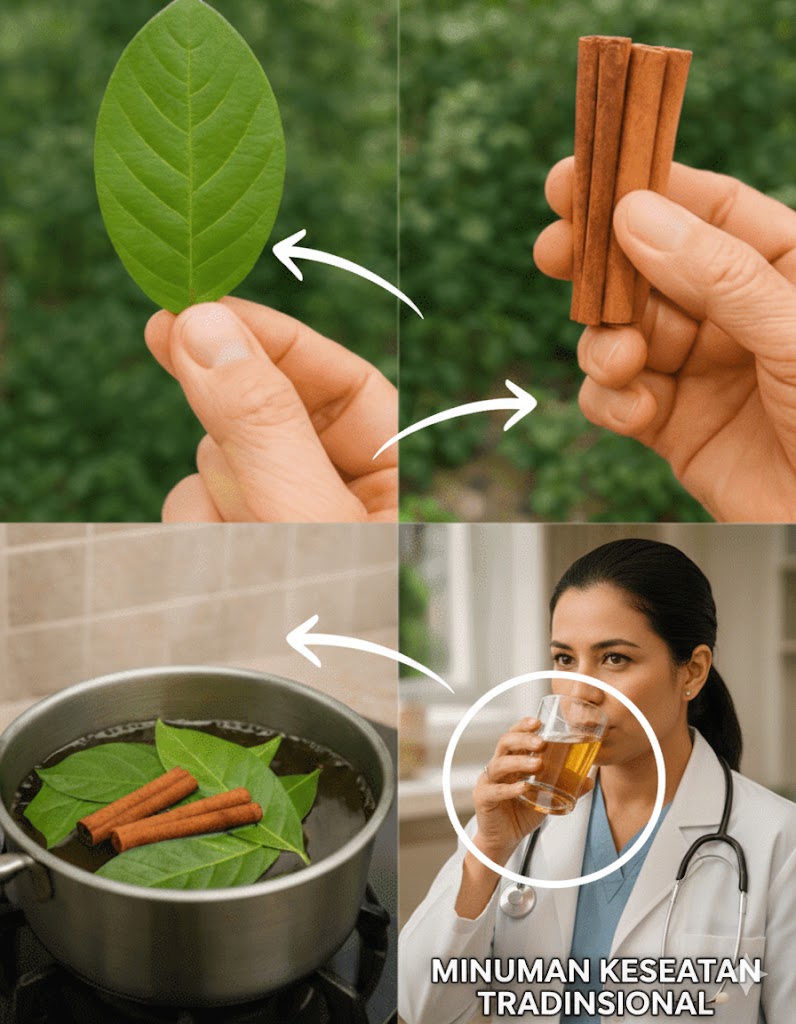 MINUMAN KESEATAN TRADINSIONAL